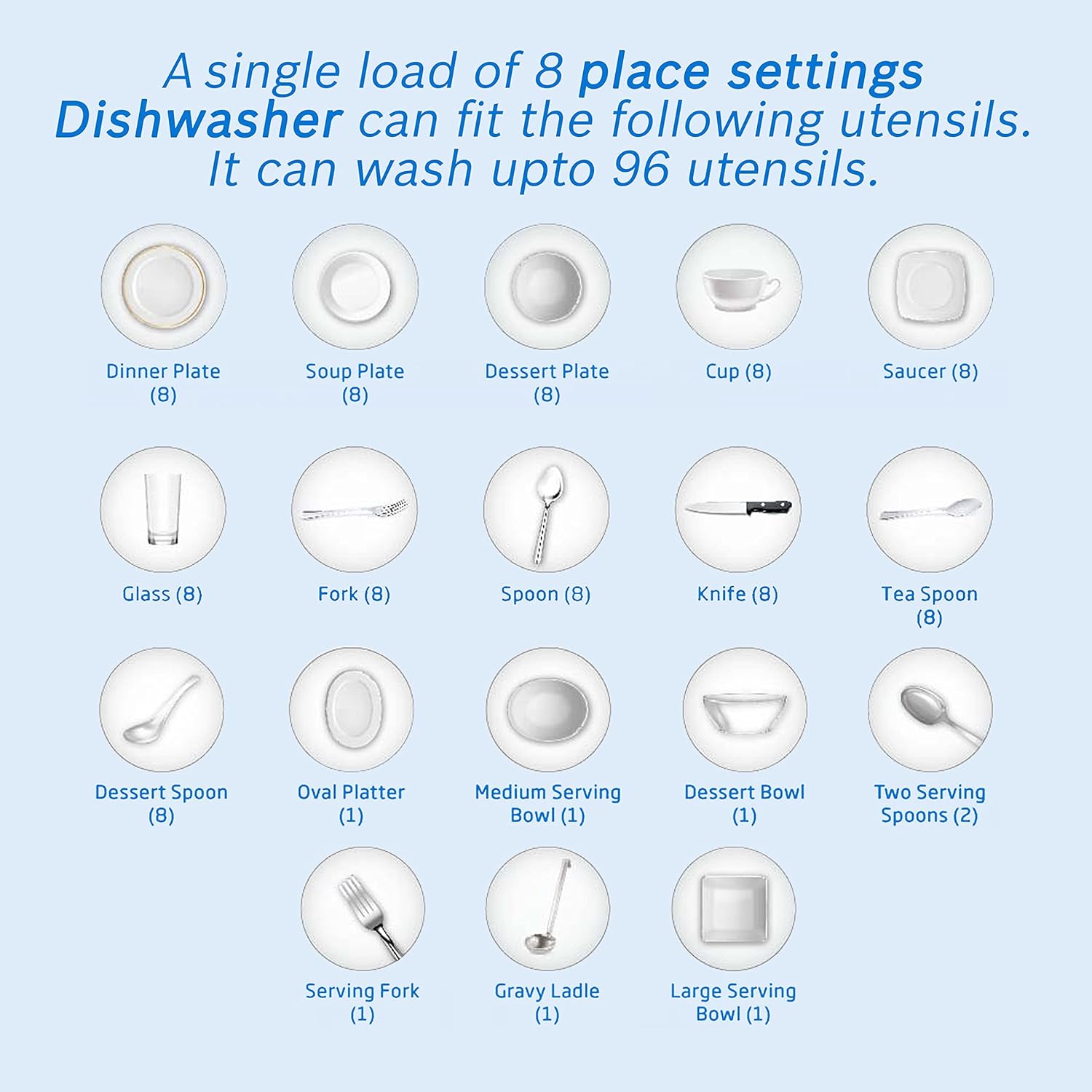 A single load of 8 place settings Dishwasher can fit the following utensils. It can wash upto 96 utensils.

Dinner Plate (8)

Soup Plate (8)

Dessert Plate (8)

Cup (8)

Saucer (8)

Glass (8)

Fork (8)

Spoon (8)

Knife (8)

Tea Spoon (8)

Dessert Spoon (8)

Oval Platter (1)

Medium Serving Bowl (1)

Dessert Bowl (1)

Two Serving Spoons (2)

Serving Fork (1)

Gravy Ladle (1)

Large Serving Bowl (1)