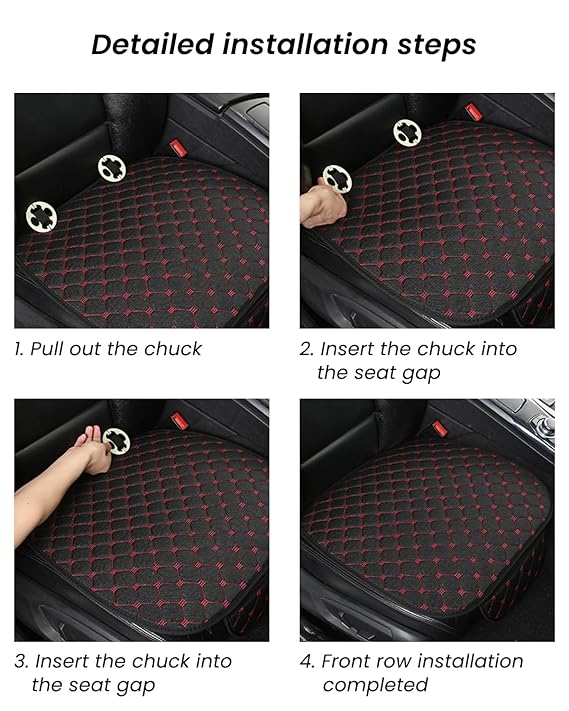 Detailed installation steps

1. Pull out the chuck

2. Insert the chuck into the seat gap

3. Insert the chuck into the seat gap

4. Front row installation completed