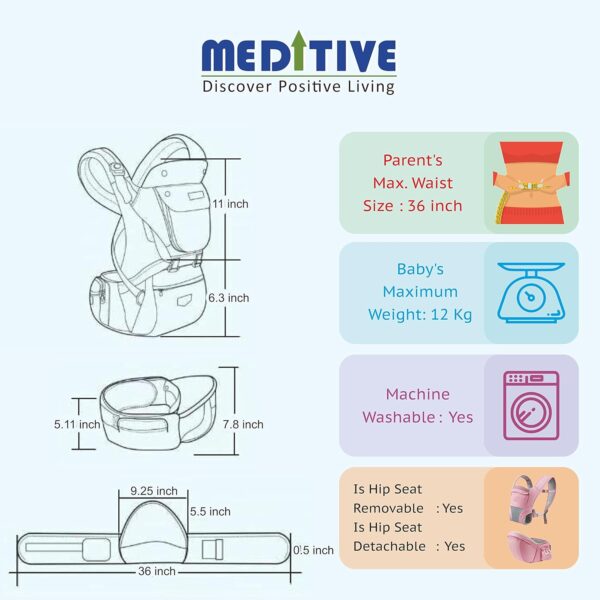 MEDITIVE
Discover Positive Living

11 inch
6.3 inch
5.11 inch
7.8 inch
9.25 inch
5.5 inch
0.5 inch
36 inch

Parent's Max. Waist Size : 36 inch

Baby's Maximum Weight: 12 Kg

Machine Washable : Yes

Is Hip Seat Removable : Yes
Is Hip Seat Detachable : Yes